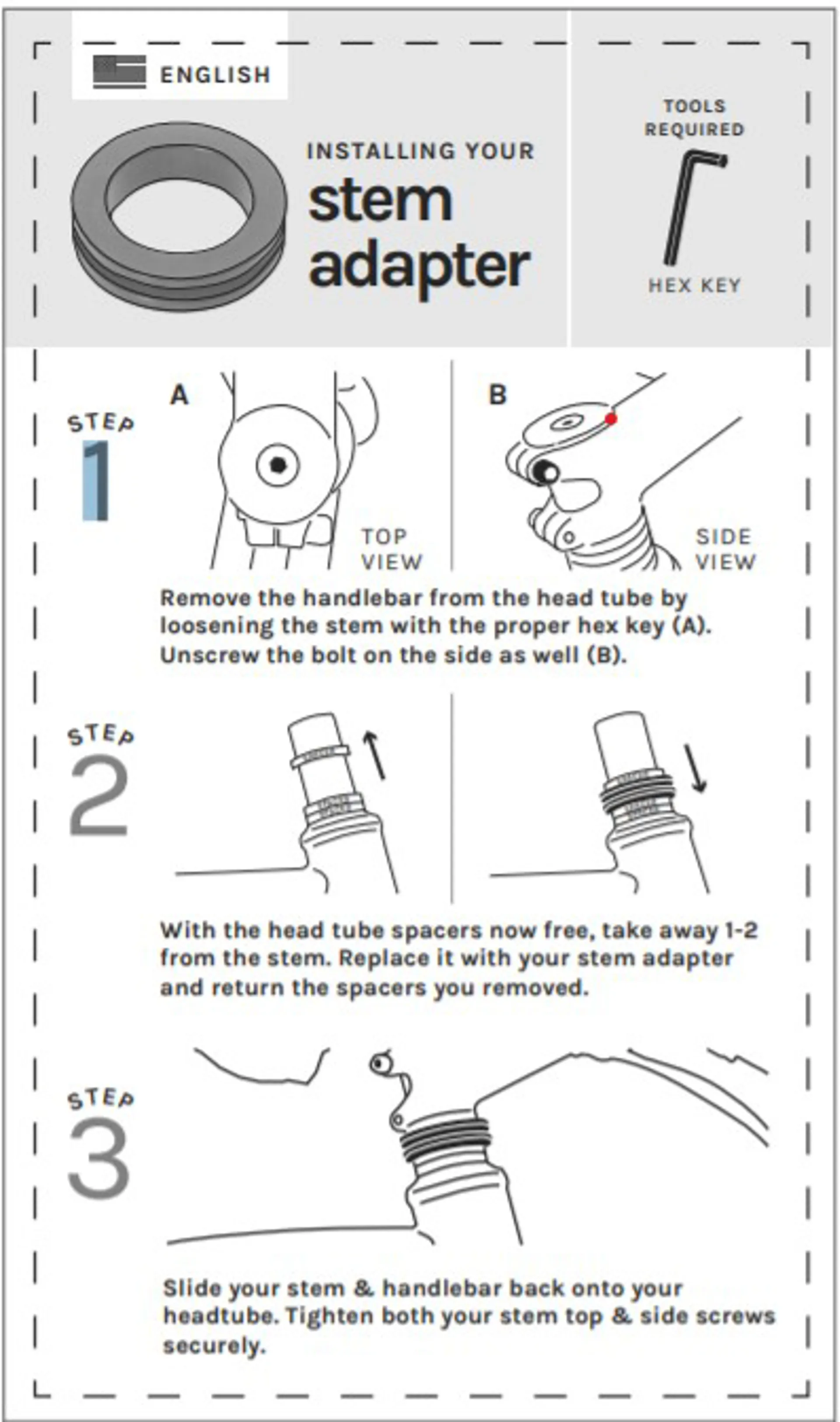 ENGLISH

INSTALLING YOUR
stem
adapter

TOOLS REQUIRED

HEX KEY

STEP 1

A

TOP VIEW

B

SIDE VIEW

Remove the handlebar from the head tube by loosening the stem with the proper hex key (A). Unscrew the bolt on the side as well (B).

STEP 2

With the head tube spacers now free, take away 1-2 from the stem. Replace it with your stem adapter and return the spacers you removed.

STEP 3

Slide your stem & handlebar back onto your headtube. Tighten both your stem top & side screws securely.